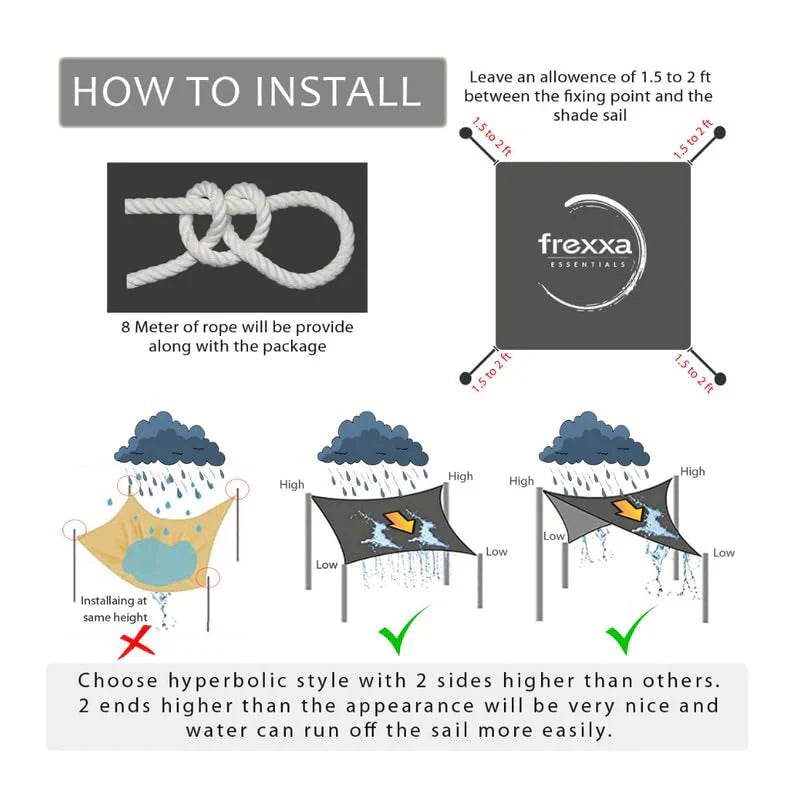 HOW TO INSTALL

Leave an allowence of 1.5 to 2 ft between the fixing point and the shade sail

1.5 to 2 ft

1.5 to 2 ft

frexxa
ESSENTIALS

1.5 to 2 ft

1.5 to 2 ft

8 Meter of rope will be provide along with the package

Installaing at same height

High

High

Low

Low

High

High

Low

Low

Choose hyperbolic style with 2 sides higher than others. 2 ends higher than the appearance will be very nice and water can run off the sail more easily.