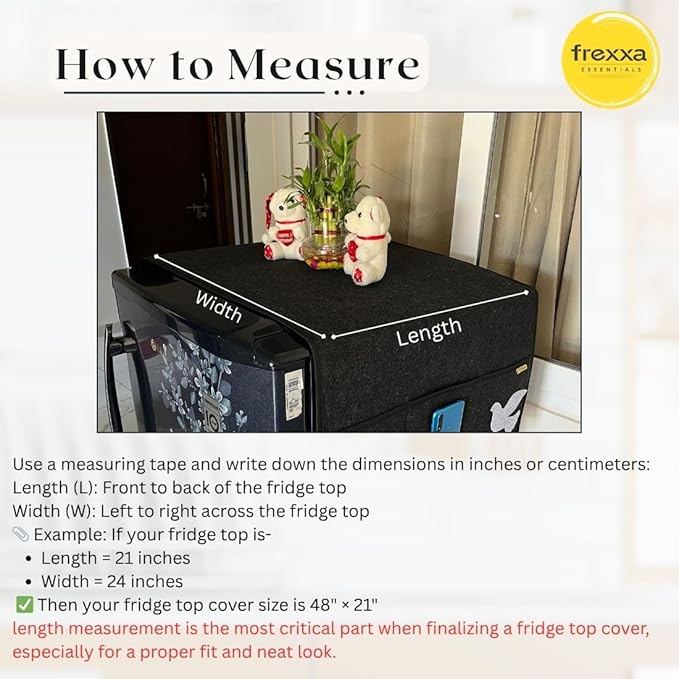 How to Measure

frexxa
ESSENTIALS

Width
Length

Use a measuring tape and write down the dimensions in inches or centimeters:
Length (L): Front to back of the fridge top
Width (W): Left to right across the fridge top
📎 Example: If your fridge top is-
• Length = 21 inches
• Width = 24 inches
✅ Then your fridge top cover size is 48" × 21"
length measurement is the most critical part when finalizing a fridge top cover, especially for a proper fit and neat look.